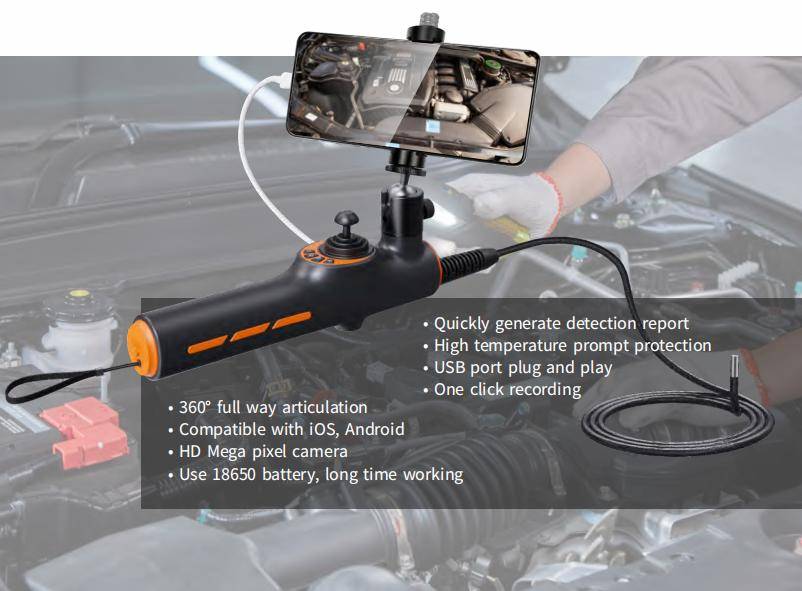 • Quickly generate detection report
• High temperature prompt protection
• USB port plug and play
• One click recording

• 360° full way articulation
• Compatible with iOS, Android
• HD Mega pixel camera
• Use 18650 battery, long time working